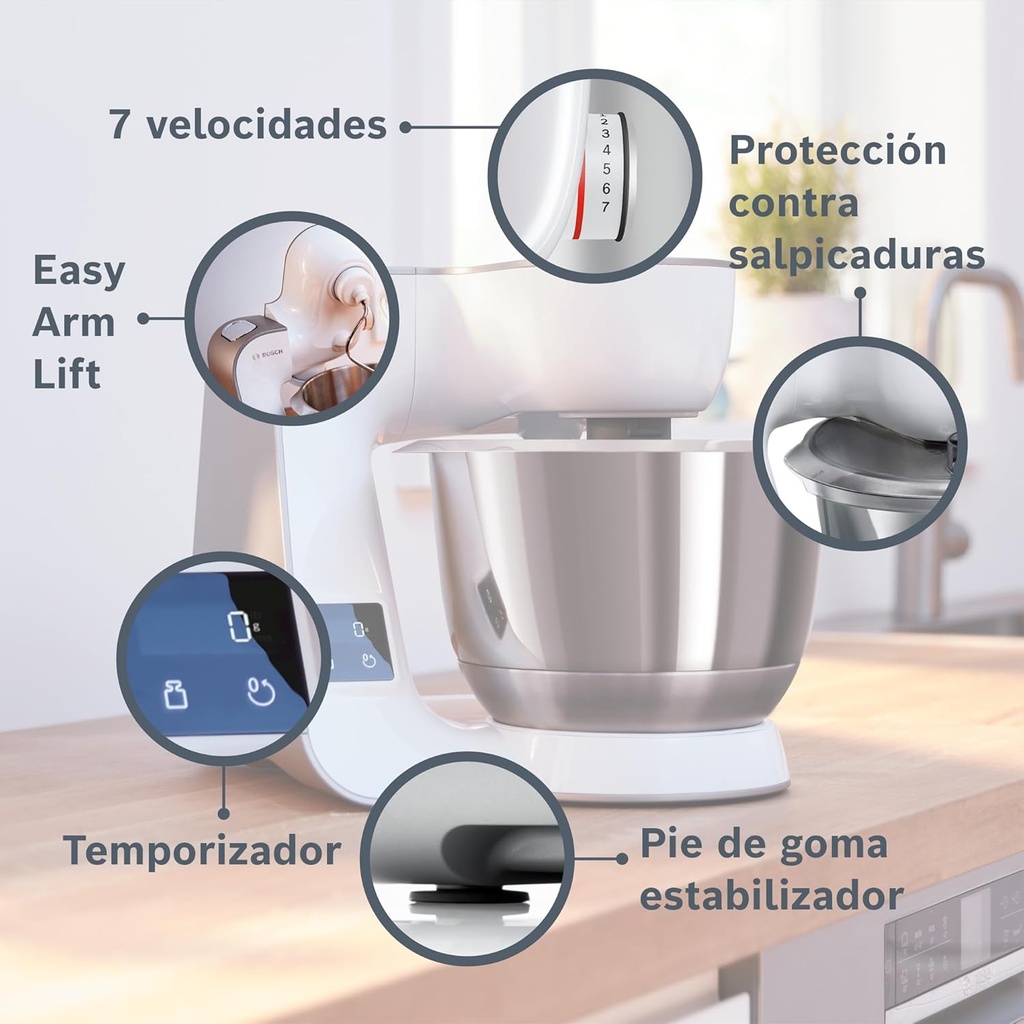 7 velocidades

2
3
4
5
6
7

Protección contra salpicaduras

Easy Arm Lift

BOSCH

0g

0g

Temporizador

Pie de goma estabilizador